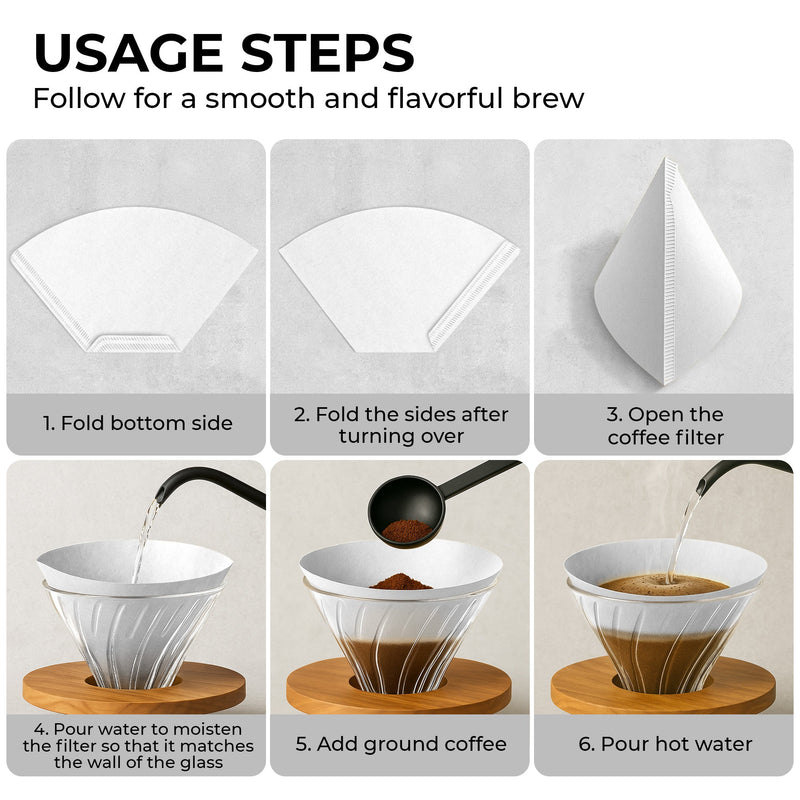 USAGE STEPS
Follow for a smooth and flavorful brew

1. Fold bottom side

2. Fold the sides after turning over

3. Open the coffee filter

4. Pour water to moisten the filter so that it matches the wall of the glass

5. Add ground coffee

6. Pour hot water