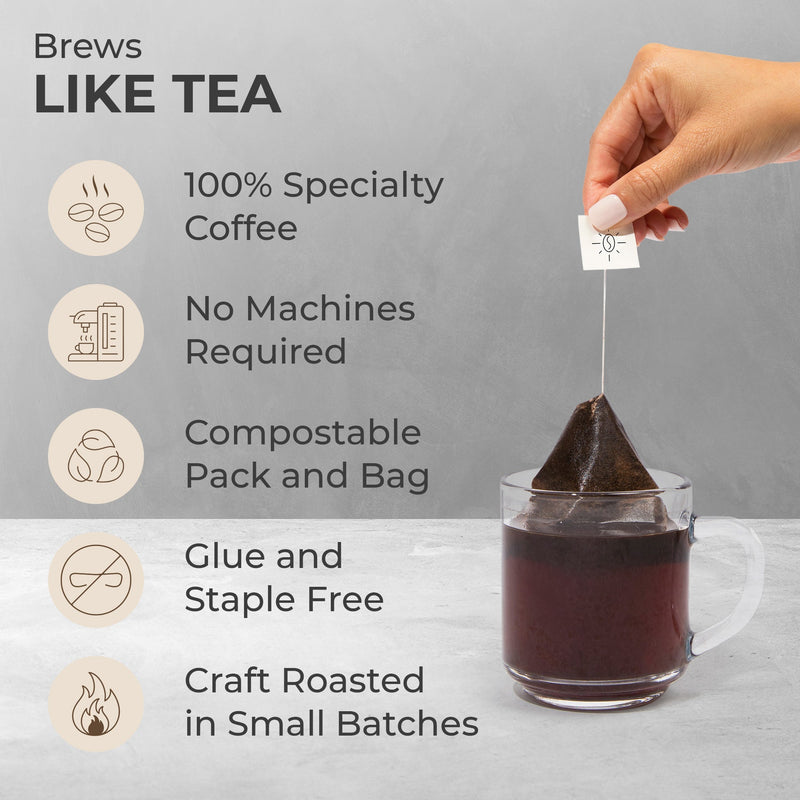 Brews
LIKE TEA

100% Specialty Coffee

No Machines Required

Compostable Pack and Bag

Glue and Staple Free

Craft Roasted in Small Batches